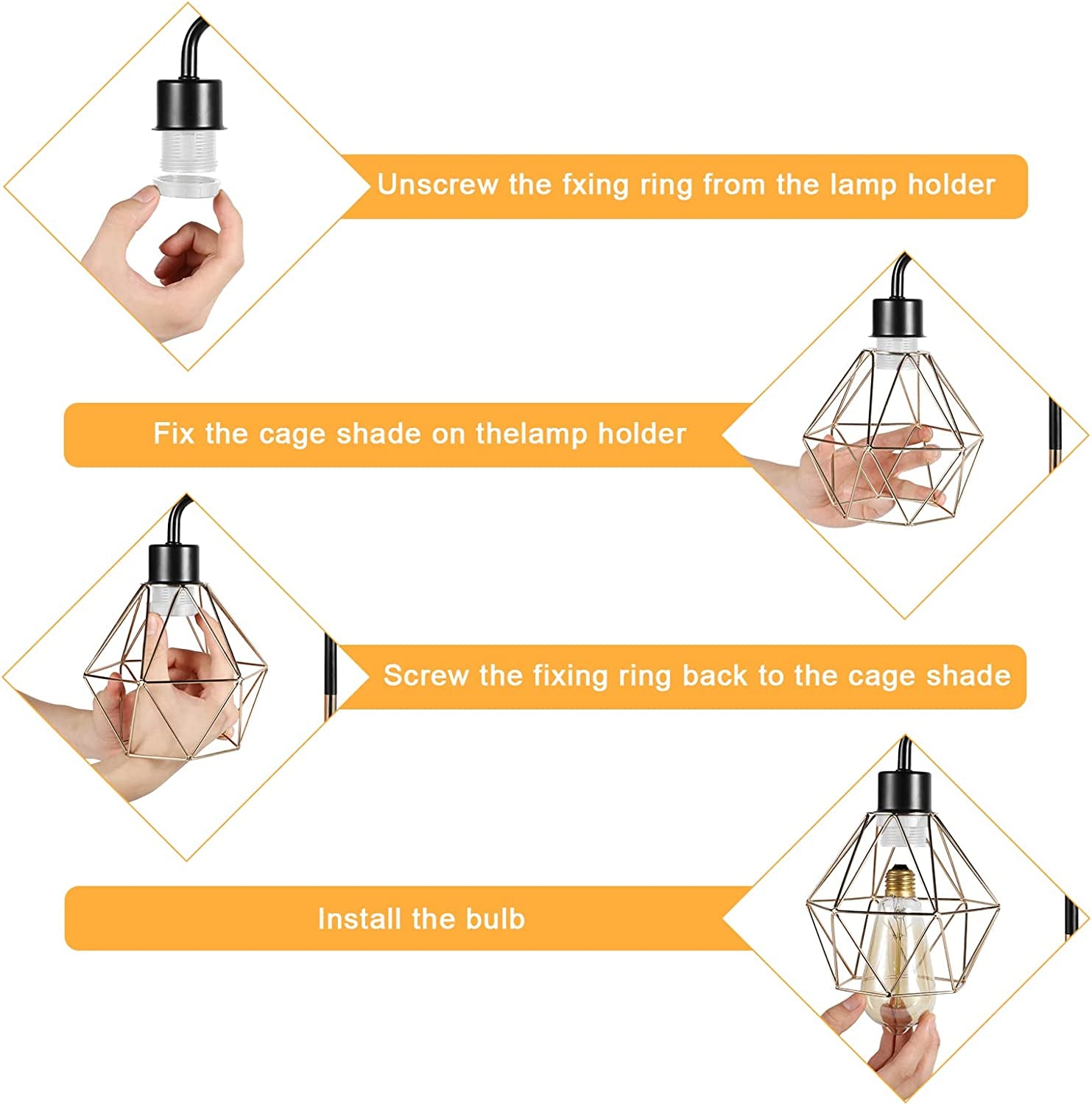 Unscrew the fxing ring from the lamp holder

Fix the cage shade on thelamp holder

Screw the fixing ring back to the cage shade

Install the bulb